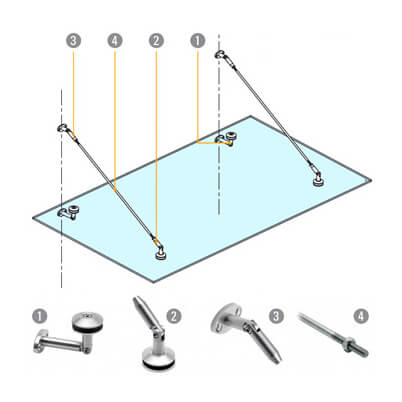 3 4 2 1

1 2 3 4